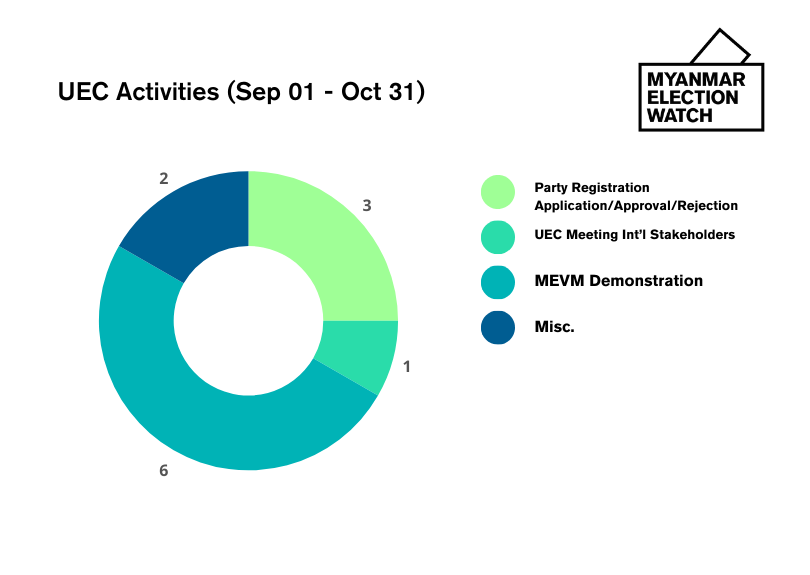 UEC Activities (Sep 01 - Oct 31)

MYANMAR ELECTION WATCH

2

3

1

6

Party Registration Application/Approval/Rejection

UEC Meeting Int'l Stakeholders

MEVM Demonstration

Misc.